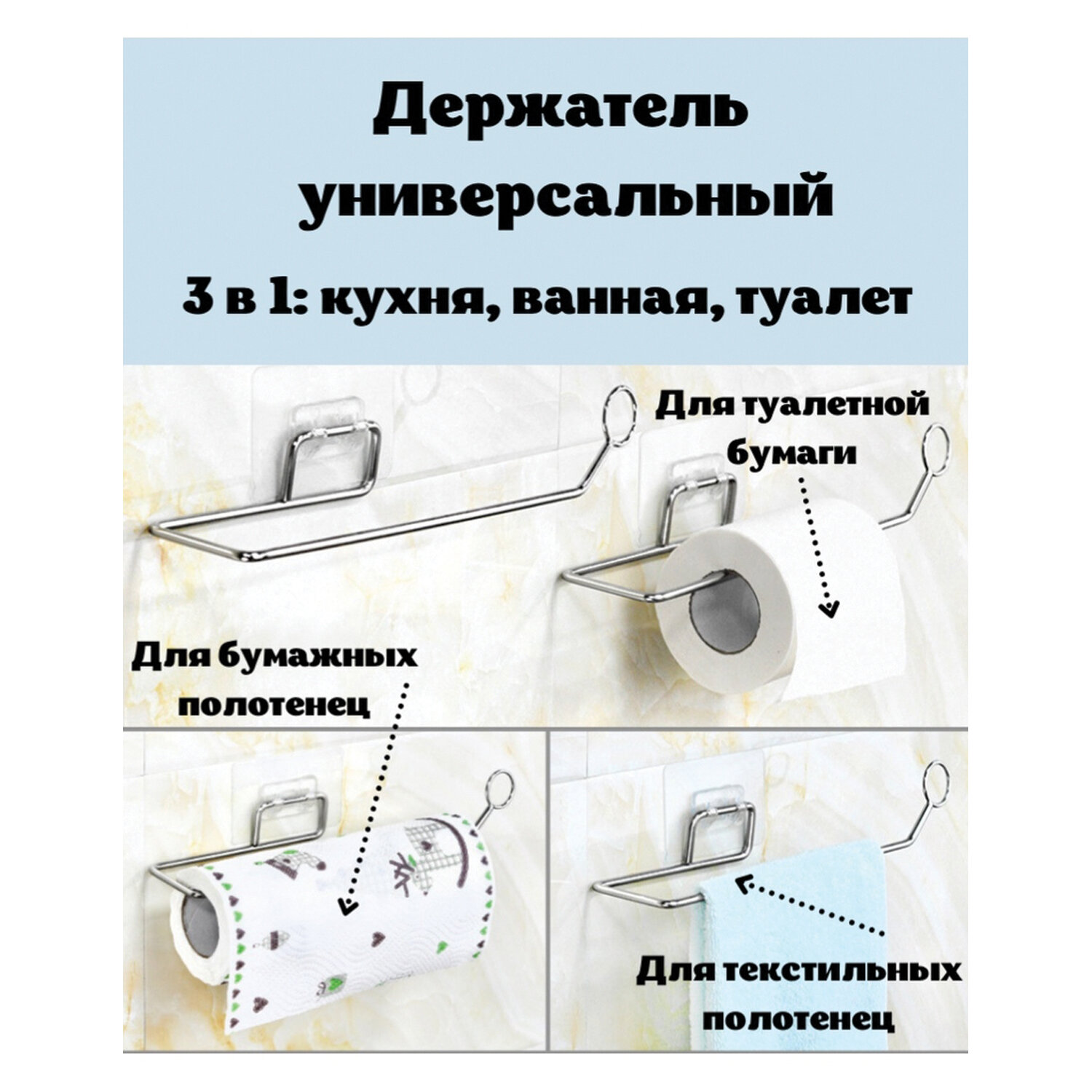 Держатель универсальный

3 в 1: кухня, ванная, туалет

Для туалетной бумаги

Для бумажных полотенец

Для текстильных полотенец